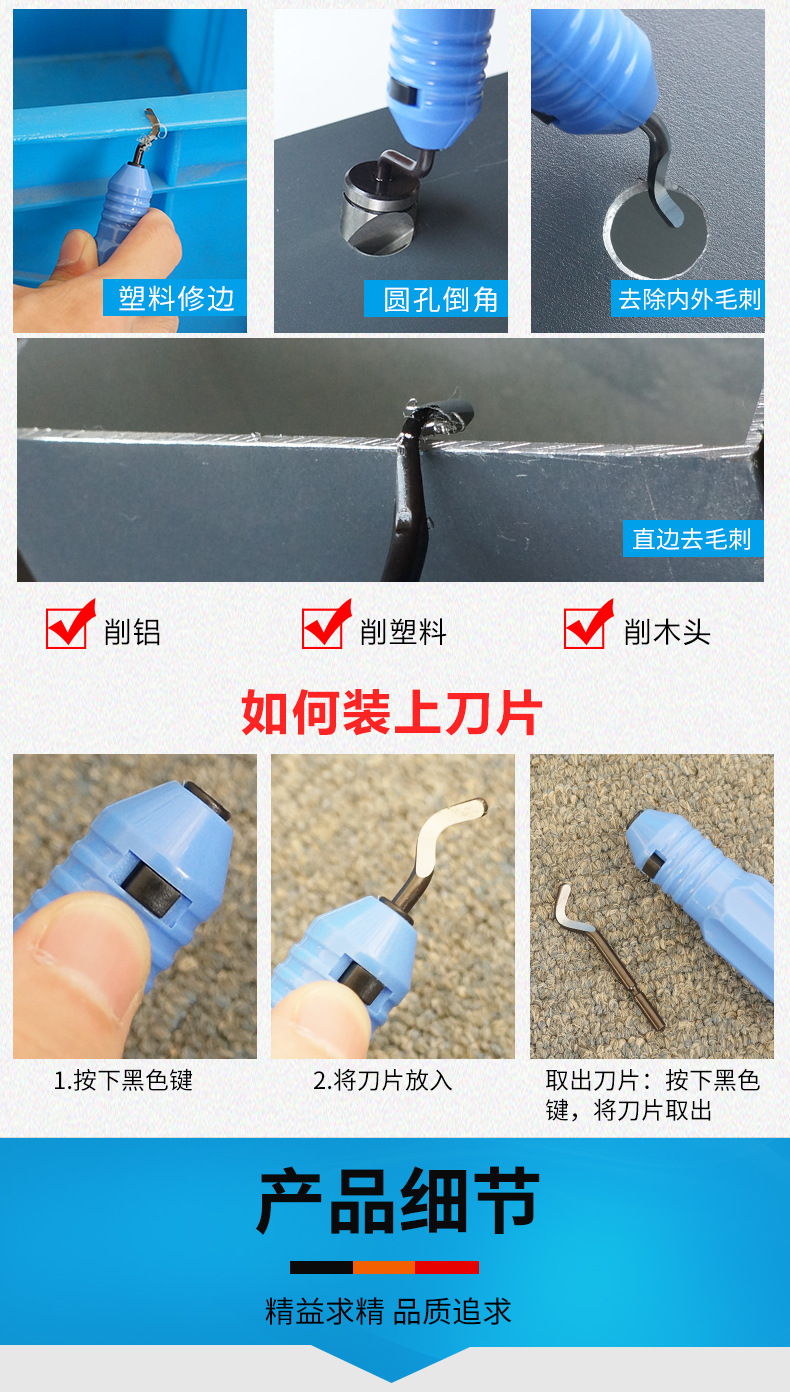 塑料修边

圆孔倒角

去除内外毛刺

直边去毛刺

削铝

削塑料

削木头

如何装上刀片

1.按下黑色键

2.将刀片放入

取出刀片：按下黑色键，将刀片取出

产品细节

精益求精 品质追求